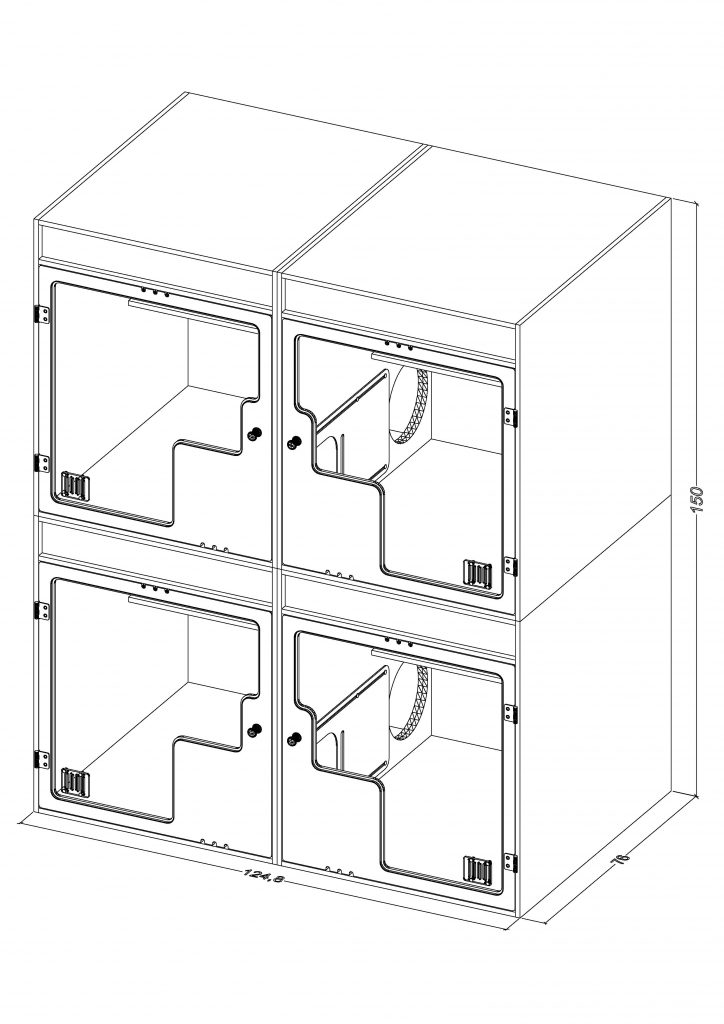 150
124,8
76