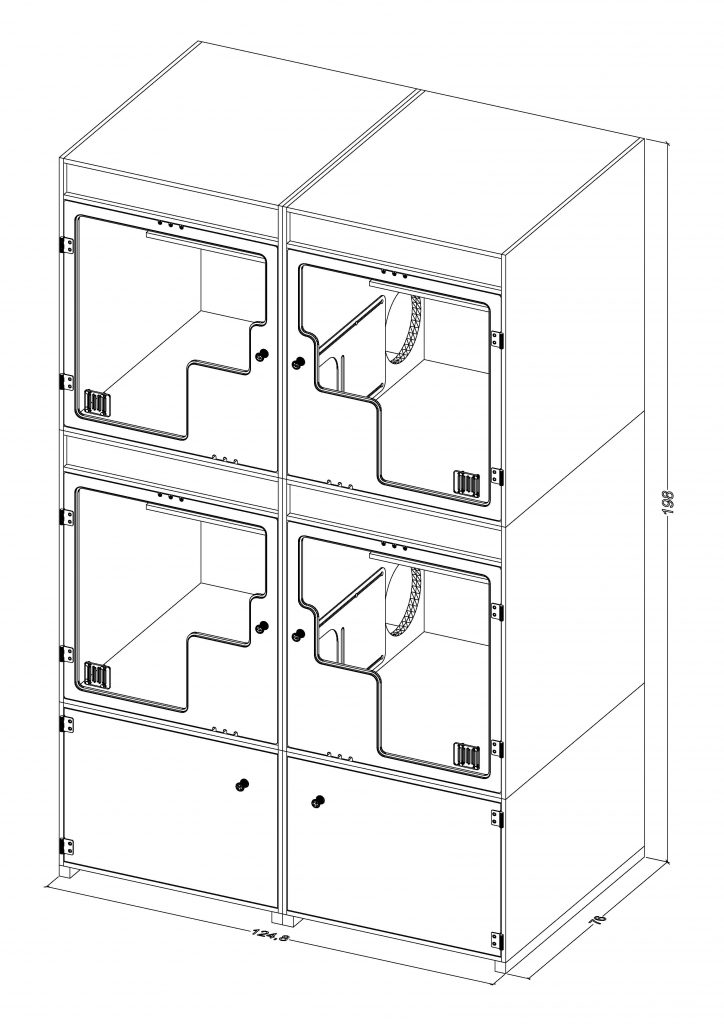 198
124,8
76