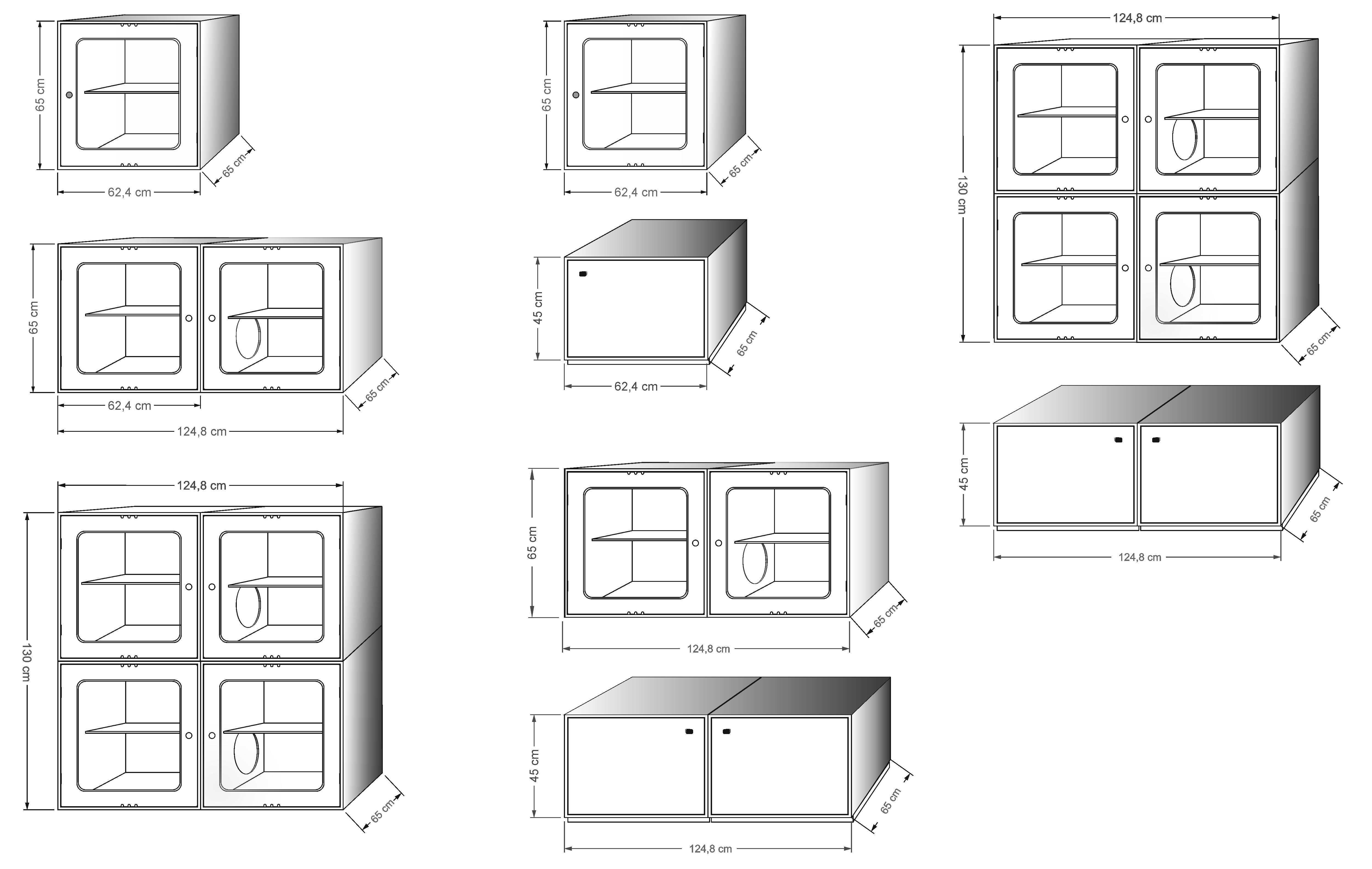 65 cm
65 cm
62,4 cm

65 cm
65 cm
62,4 cm
124,8 cm

124,8 cm
130 cm
65 cm

65 cm
65 cm
62,4 cm

45 cm
65 cm
62,4 cm

65 cm
65 cm
124,8 cm

45 cm
65 cm
124,8 cm

124,8 cm
130 cm
65 cm

45 cm
65 cm
124,8 cm